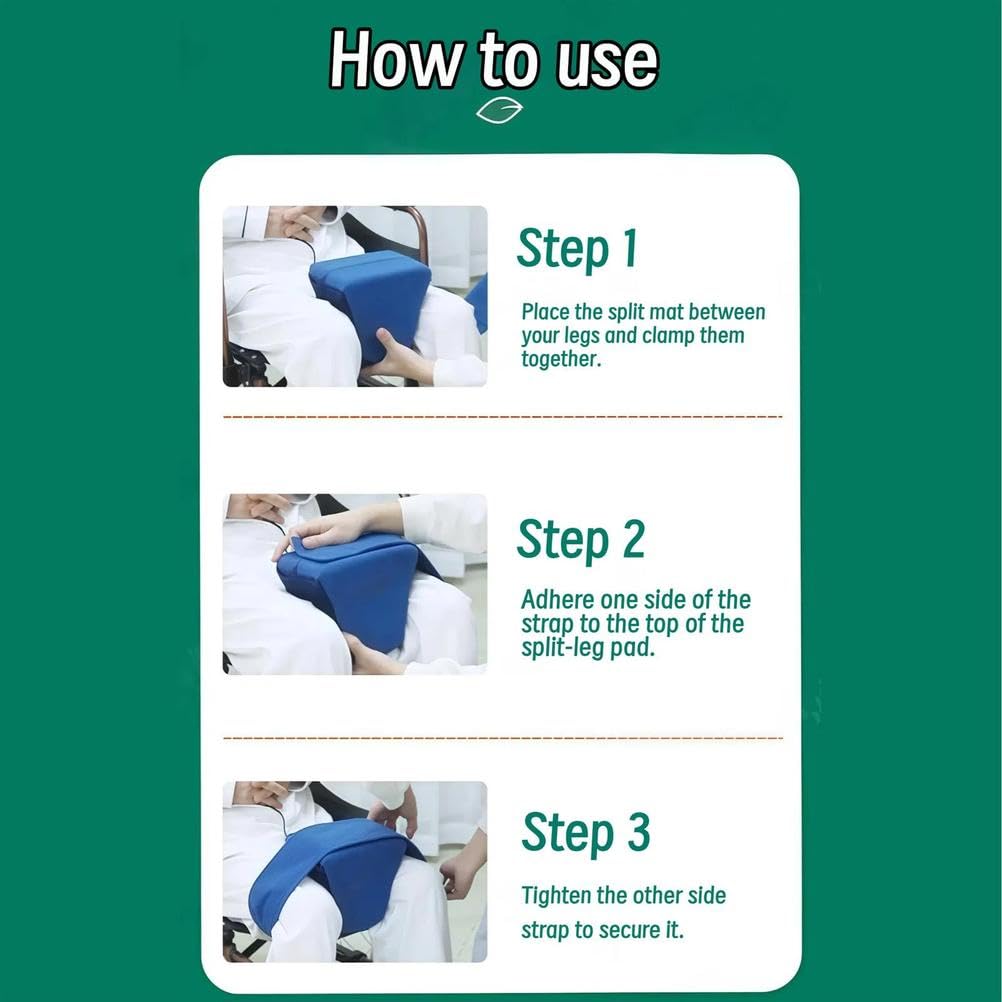 How to use

Step 1

Place the split mat between your legs and clamp them together.

Step 2

Adhere one side of the strap to the top of the split-leg pad.

Step 3

Tighten the other side strap to secure it.