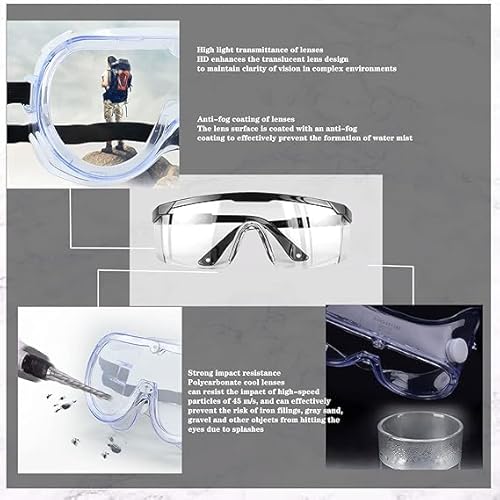 High light transmittance of lenses
HD enhances the translucent lens design to maintain clarity of vision in complex environments

Anti-fog coating of lenses
The lens surface is coated with an anti-fog coating to effectively prevent the formation of water mist

Strong impact resistance
Polycarbonate cool lenses can resist the impact of high-speed particles of 45 m/s, and can effectively prevent the risk of iron filings, gray sand, gravel and other objects from hitting the eyes due to splashes