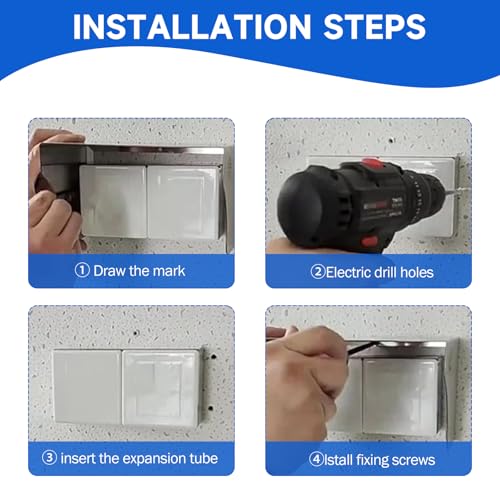 INSTALLATION STEPS

① Draw the mark

②Electric drill holes

③ insert the expansion tube

④Istall fixing screws