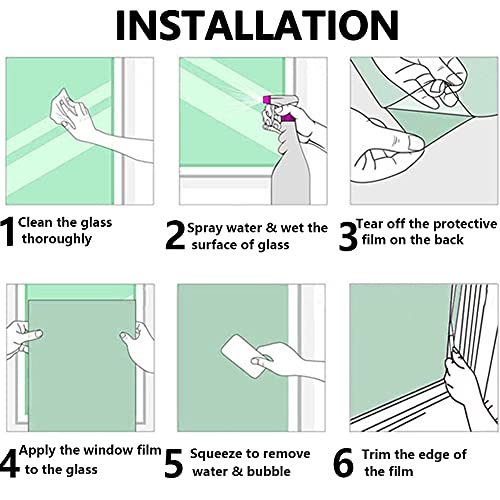 INSTALLATION

1 Clean the glass thoroughly

2 Spray water & wet the surface of glass

3 Tear off the protective film on the back

4 Apply the window film to the glass

5 Squeeze to remove water & bubble

6 Trim the edge of the film