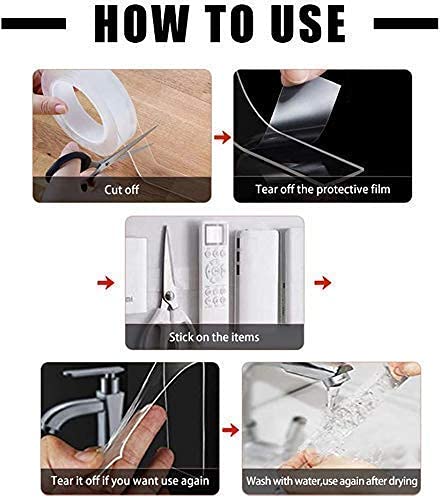 HOW TO USE

Cut off

Tear off the protective film

Stick on the items

Tear it off if you want use again

Wash with water,use again after drying