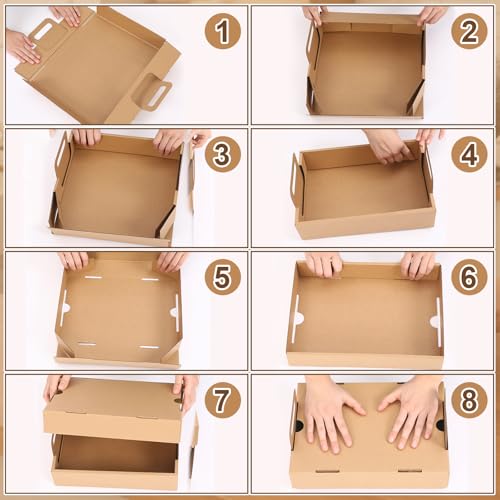 1
2
3
4
5
6
7
8