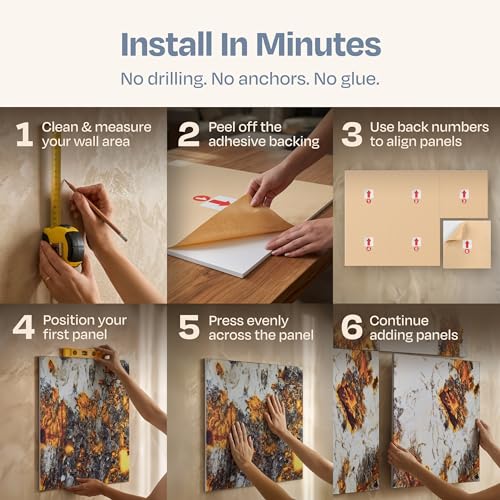 Install In Minutes

No drilling. No anchors. No glue.

1 Clean & measure your wall area

2 Peel off the adhesive backing

3 Use back numbers to align panels

4 Position your first panel

5 Press evenly across the panel

6 Continue adding panels