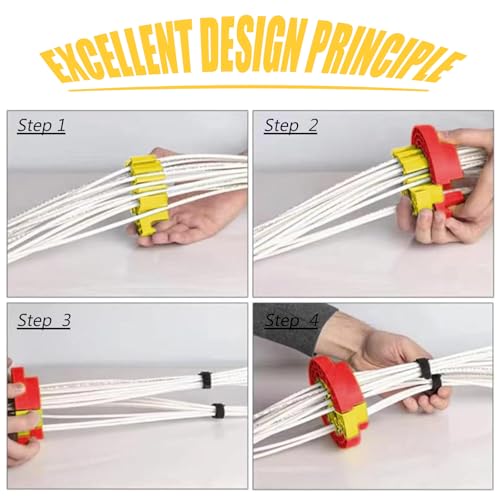 EXCELLENT DESIGN PRINCIPLE

Step 1

Step 2

Step 3

Step 4