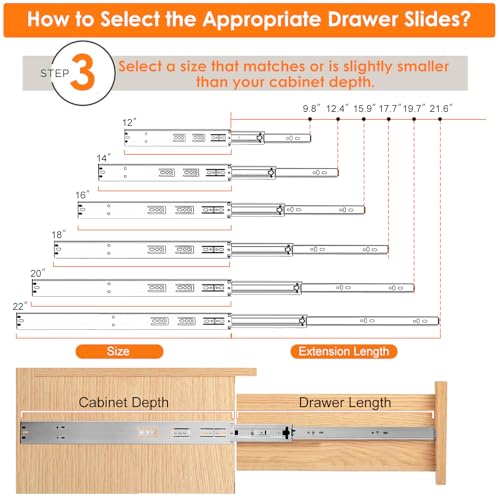 How to Select the Appropriate Drawer Slides?

STEP 3 Select a size that matches or is slightly smaller than your cabinet depth.

9.8" 12.4" 15.9" 17.7" 19.7" 21.6"

12"

14"

16"

18"

20"

22"

Size

Extension Length

Cabinet Depth

Drawer Length