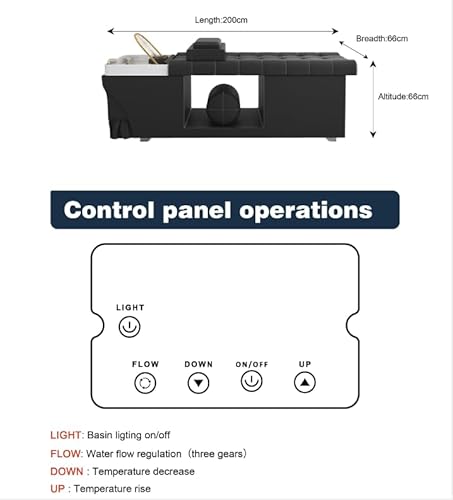 Length:200cm

Breadth:66cm

Altitude:66cm

Control panel operations

LIGHT

FLOW

DOWN

ON/OFF

UP

LIGHT: Basin ligting on/off

FLOW: Water flow regulation（three gears）

DOWN : Temperature decrease

UP : Temperature rise