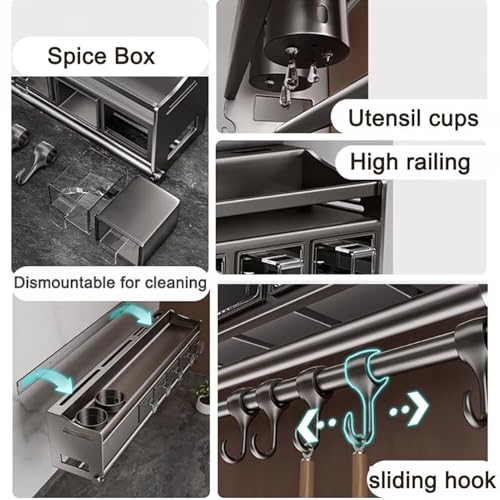 Spice Box

Dismountable for cleaning

Utensil cups

High railing

sliding hook