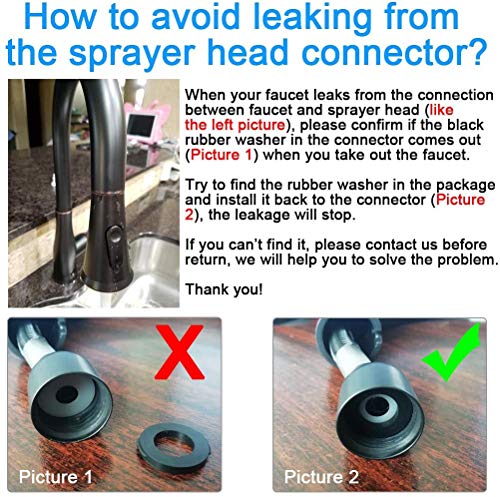 How to avoid leaking from the sprayer head connector?

When your faucet leaks from the connection between faucet and sprayer head (like the left picture), please confirm if the black rubber washer in the connector comes out (Picture 1) when you take out the faucet.

Try to find the rubber washer in the package and install it back to the connector (Picture 2), the leakage will stop.

If you can't find it, please contact us before return, we will help you to solve the problem.

Thank you!

Picture 1

Picture 2