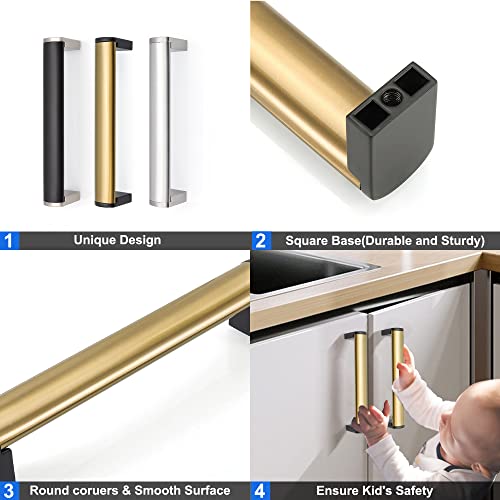 1 Unique Design

2 Square Base(Durable and Sturdy)

3 Round coruers & Smooth Surface

4 Ensure Kid's Safety