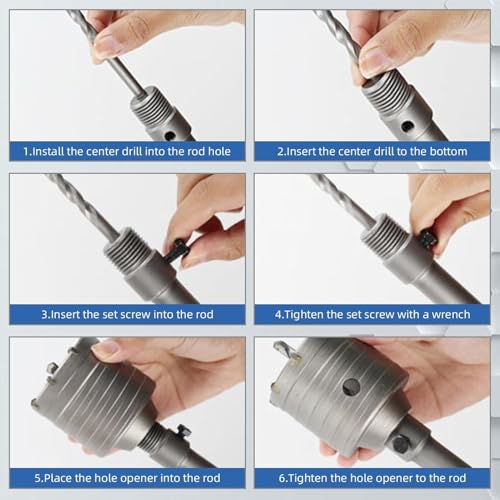 1.Install the center drill into the rod hole

2.Insert the center drill to the bottom

3.Insert the set screw into the rod

4.Tighten the set screw with a wrench

5.Place the hole opener into the rod

6.Tighten the hole opener to the rod