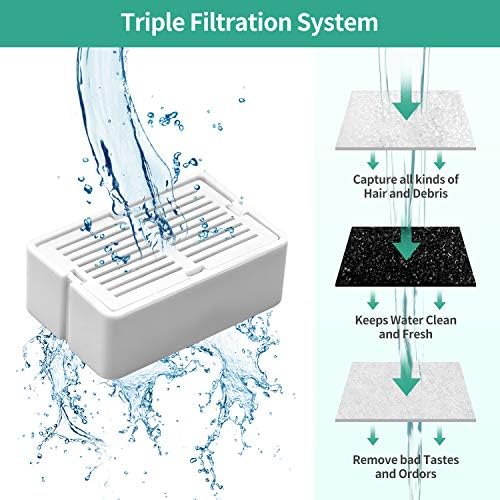 Triple Filtration System

Capture all kinds of Hair and Debris

Keeps Water Clean and Fresh

Remove bad Tastes and Ordors