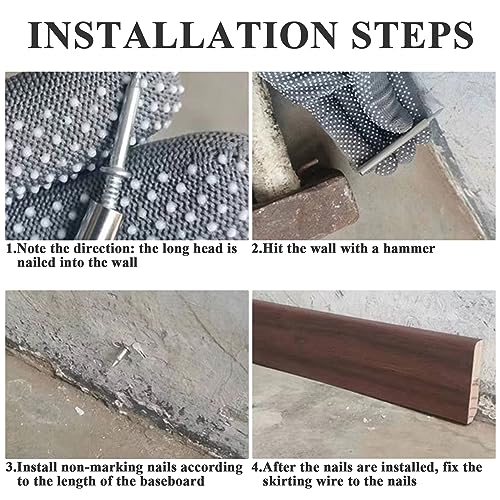 INSTALLATION STEPS

1.Note the direction: the long head is nailed into the wall

2.Hit the wall with a hammer

3.Install non-marking nails according to the length of the baseboard

4.After the nails are installed, fix the skirting wire to the nails