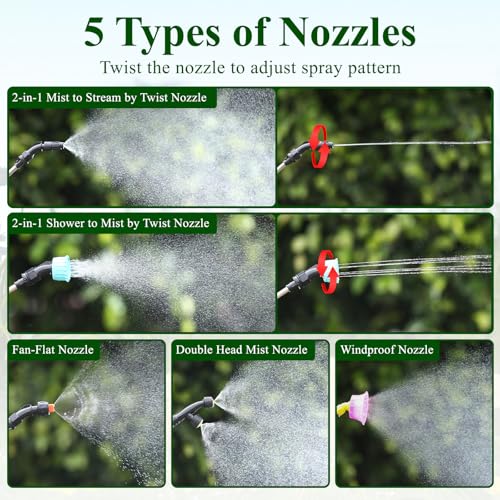 5 Types of Nozzles

Twist the nozzle to adjust spray pattern

2-in-1 Mist to Stream by Twist Nozzle

2-in-1 Shower to Mist by Twist Nozzle

Fan-Flat Nozzle

Double Head Mist Nozzle

Windproof Nozzle