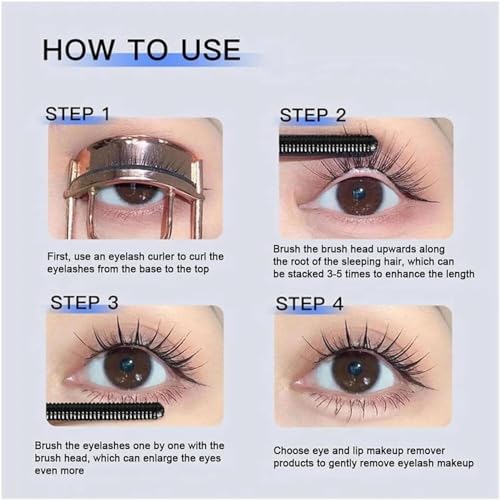 HOW TO USE

STEP 1

First, use an eyelash curler to curl the eyelashes from the base to the top

STEP 2

Brush the brush head upwards along the root of the sleeping hair, which can be stacked 3-5 times to enhance the length

STEP 3

Brush the eyelashes one by one with the brush head, which can enlarge the eyes even more

STEP 4

Choose eye and lip makeup remover products to gently remove eyelash makeup