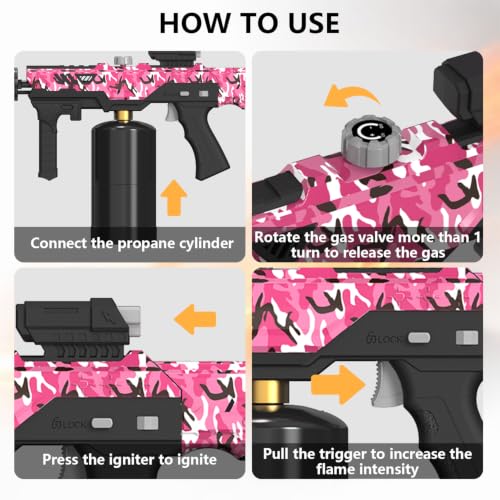 HOW TO USE

Connect the propane cylinder

Rotate the gas valve more than 1 turn to release the gas

LOCK

Press the igniter to ignite

LOCK

Pull the trigger to increase the flame intensity