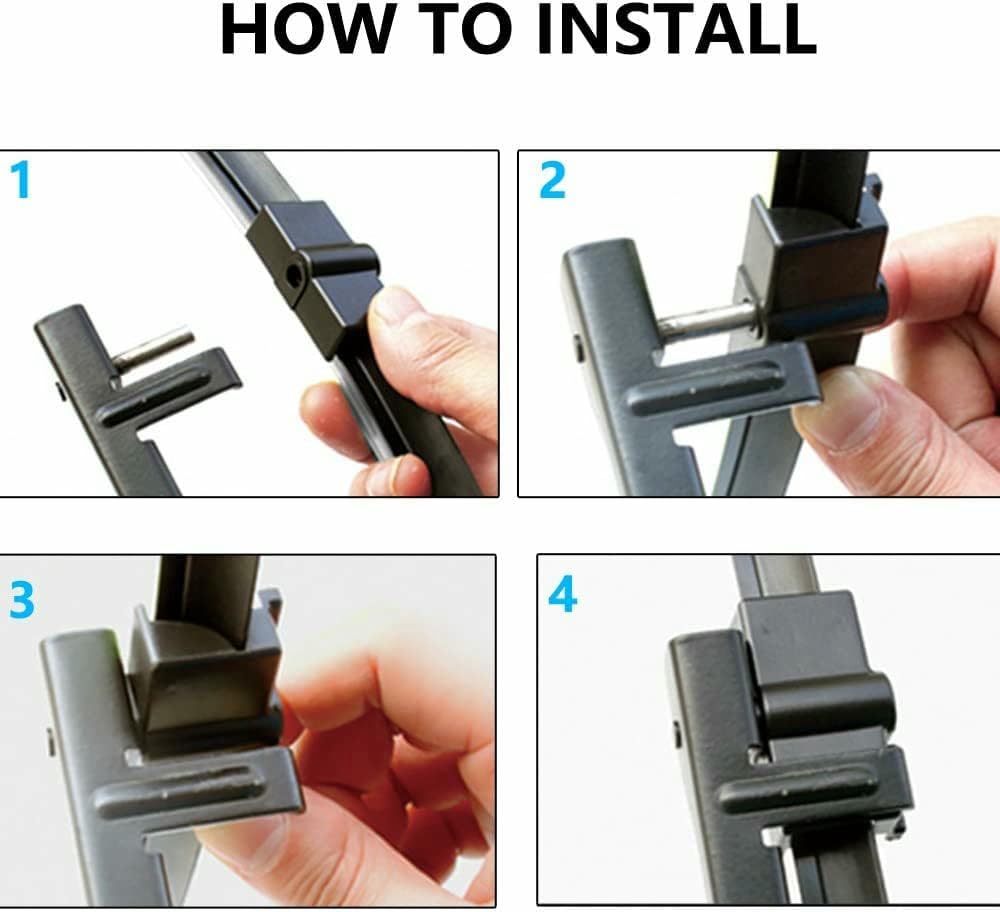 HOW TO INSTALL

1

2

3

4