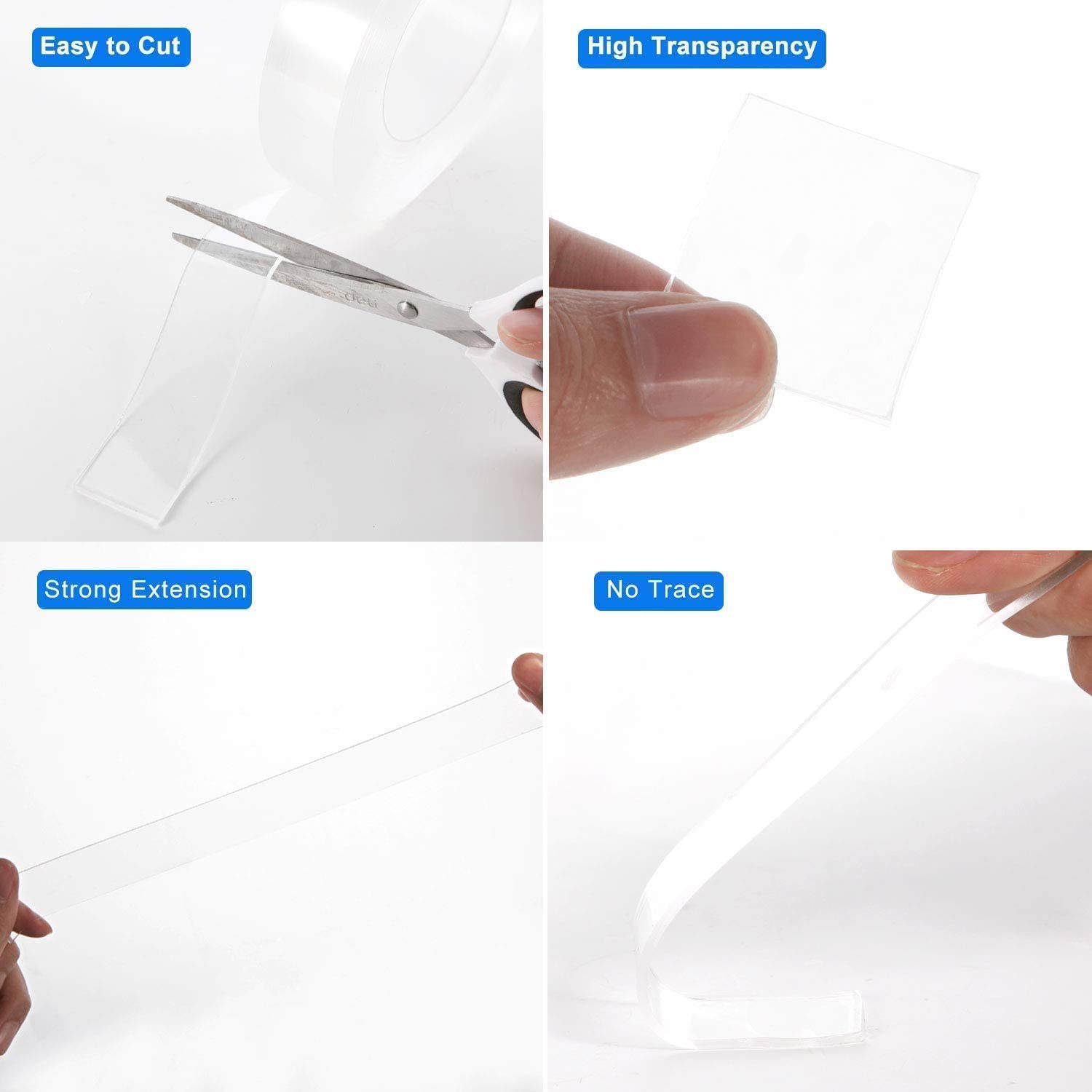 Easy to Cut

deli

High Transparency

Strong Extension

No Trace