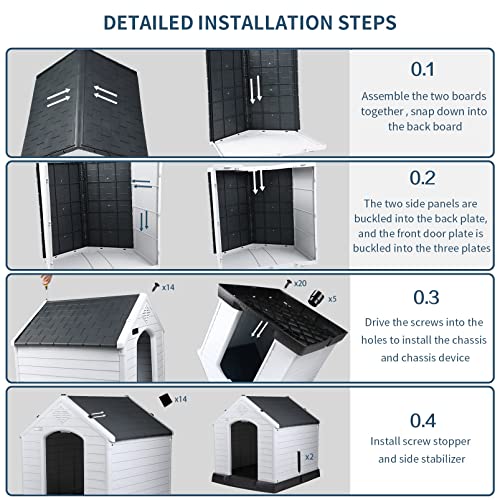 DETAILED INSTALLATION STEPS

0.1

Assemble the two boards together , snap down into the back board

0.2

The two side panels are buckled into the back plate, and the front door plate is buckled into the three plates

x14

x20

x5

0.3

Drive the screws into the holes to install the chassis and chassis device

x14

x2

0.4

Install screw stopper and side stabilizer