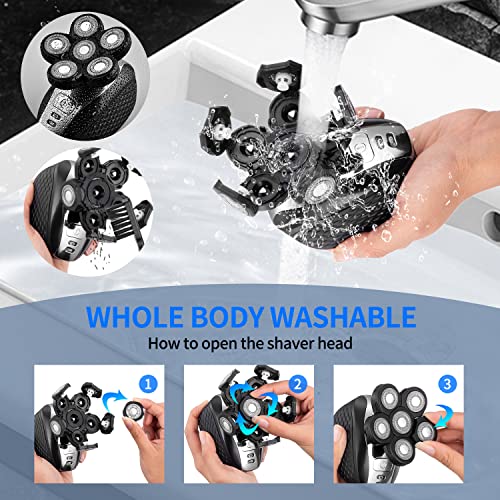 WHOLE BODY WASHABLE
How to open the shaver head

1

2

3