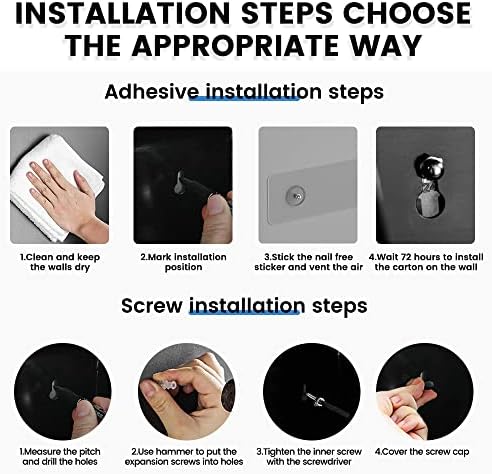 INSTALLATION STEPS CHOOSE THE APPROPRIATE WAY

Adhesive installation steps

1.Clean and keep the walls dry

2.Mark installation position

3.Stick the nail free sticker and vent the air

4.Wait 72 hours to install the carton on the wall

Screw installation steps

1.Measure the pitch and drill the holes

2.Use hammer to put the expansion screws into holes

3.Tighten the inner screw with the screwdriver

4.Cover the screw cap