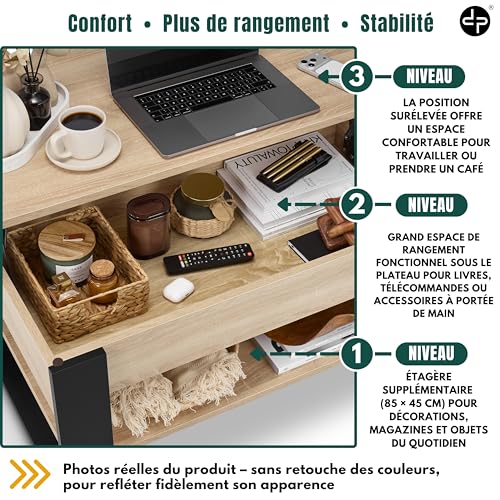 Confort • Plus de rangement • Stabilité

3 NIVEAU

LA POSITION SURÉLEVÉE OFFRE UN ESPACE CONFORTABLE POUR TRAVAILLER OU PRENDRE UN CAFÉ

2 NIVEAU

GRAND ESPACE DE RANGEMENT FONCTIONNEL SOUS LE PLATEAU POUR LIVRES, TÉLÉCOMMANDES OU ACCESSOIRES À PORTÉE DE MAIN

1 NIVEAU

ÉTAGÈRE SUPPLÉMENTAIRE (85 × 45 CM) POUR DÉCORATIONS, MAGAZINES ET OBJETS DU QUOTIDIEN

Photos réelles du produit – sans retouche des couleurs, pour refléter fidèlement son apparence