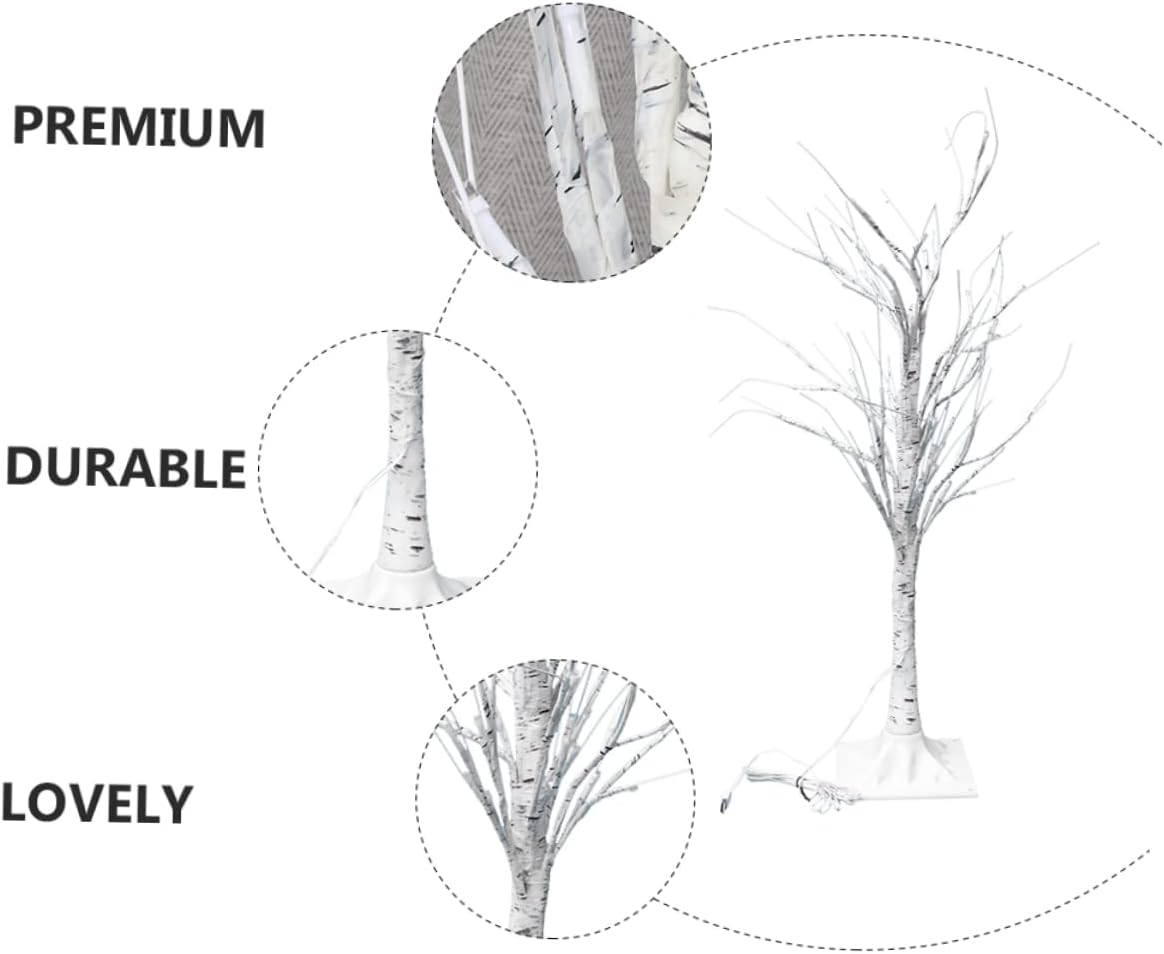 PREMIUM

DURABLE

LOVELY