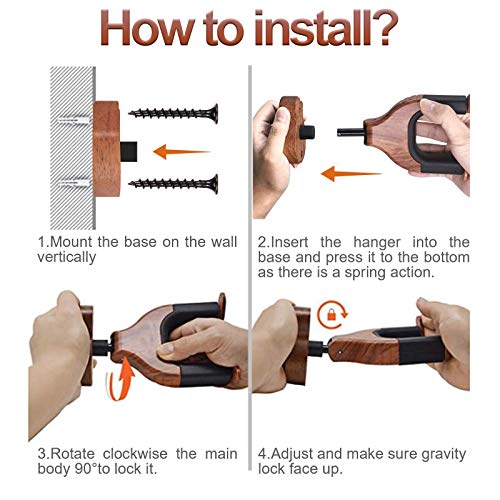 How to install?

1.Mount the base on the wall vertically

2.Insert the hanger into the base and press it to the bottom as there is a spring action.

3.Rotate clockwise the main body 90°to lock it.

4.Adjust and make sure gravity lock face up.