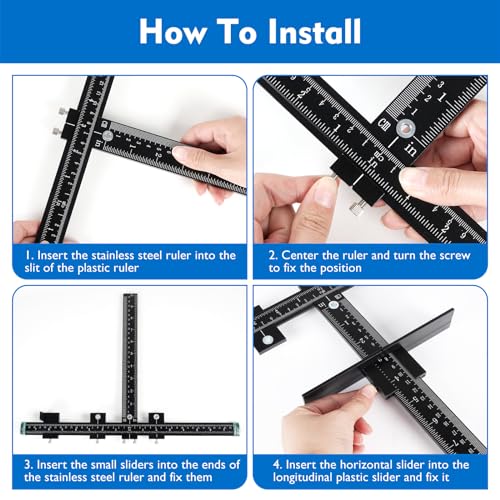 How To Install

1. Insert the stainless steel ruler into the slit of the plastic ruler

2. Center the ruler and turn the screw to fix the position

3. Insert the small sliders into the ends of the stainless steel ruler and fix them

4. Insert the horizontal slider into the longitudinal plastic slider and fix it