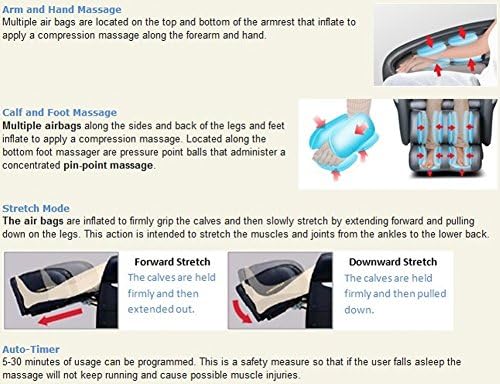 Arm and Hand Massage
Multiple air bags are located on the top and bottom of the armrest that inflate to apply a compression massage along the forearm and hand.

Calf and Foot Massage
Multiple airbags along the sides and back of the legs and feet inflate to apply a compression massage. Located along the bottom foot massager are pressure point balls that administer a concentrated pin-point massage.

Stretch Mode
The air bags are inflated to firmly grip the calves and then slowly stretch by extending forward and pulling down on the legs. This action is intended to stretch the muscles and joints from the ankles to the lower back.

Forward Stretch
The calves are held firmly and then extended out.

Downward Stretch
The calves are held firmly and then pulled down.

Auto-Timer
5-30 minutes of usage can be programmed. This is a safety measure so that if the user falls asleep the massage will not keep running and cause possible muscle injuries.