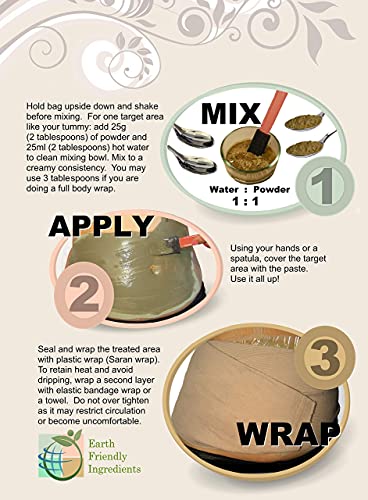 Hold bag upside down and shake before mixing. For one target area like your tummy: add 25g (2 tablespoons) of powder and 25ml (2 tablespoons) hot water to clean mixing bowl. Mix to a creamy consistency. You may use 3 tablespoons if you are doing a full body wrap.

MIX

Water : Powder
1 : 1

1

APPLY

2

Using your hands or a spatula, cover the target area with the paste. Use it all up!

Seal and wrap the treated area with plastic wrap (Saran wrap). To retain heat and avoid dripping, wrap a second layer with elastic bandage wrap or a towel. Do not over tighten as it may restrict circulation or become uncomfortable.

3

WRAP

Earth Friendly Ingredients