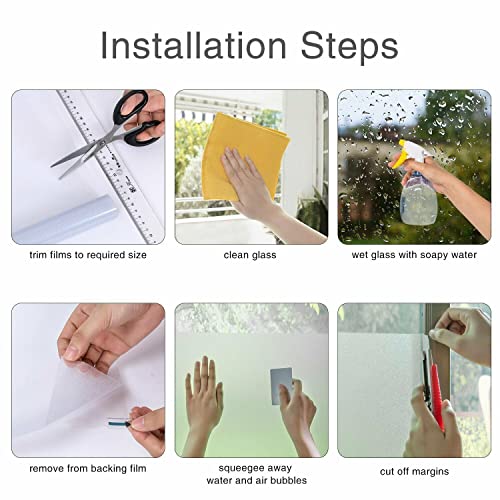 Installation Steps

trim films to required size

clean glass

wet glass with soapy water

remove from backing film

squeegee away water and air bubbles

cut off margins