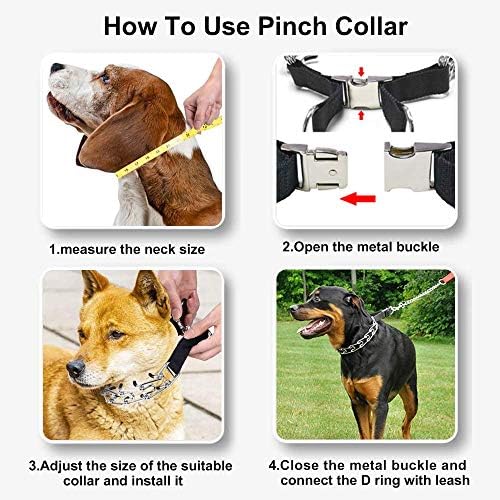 How To Use Pinch Collar

1.measure the neck size

2.Open the metal buckle

3.Adjust the size of the suitable collar and install it

4.Close the metal buckle and connect the D ring with leash