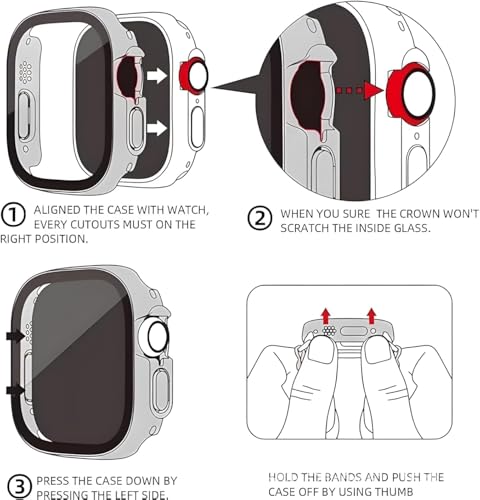 ① ALIGNED THE CASE WITH WATCH, EVERY CUTOUTS MUST ON THE RIGHT POSITION.

② WHEN YOU SURE THE CROWN WON'T SCRATCH THE INSIDE GLASS.

③ PRESS THE CASE DOWN BY PRESSING THE LEFT SIDE.

HOLD THE BANDS AND PUSH THE CASE OFF BY USING THUMB