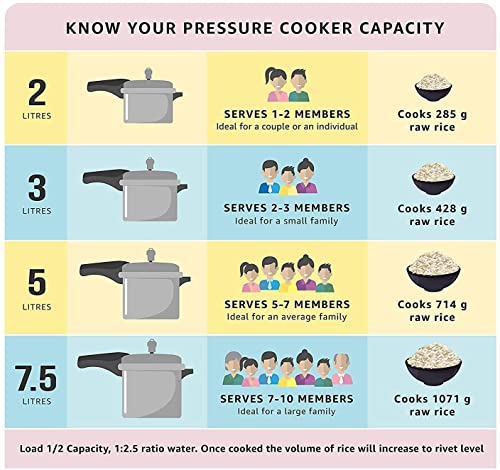 KNOW YOUR PRESSURE COOKER CAPACITY

2 LITRES

SERVES 1-2 MEMBERS
Ideal for a couple or an individual

Cooks 285 g raw rice

3 LITRES

SERVES 2-3 MEMBERS
Ideal for a small family

Cooks 428 g raw rice

5 LITRES

SERVES 5-7 MEMBERS
Ideal for an average family

Cooks 714 g raw rice

7.5 LITRES

SERVES 7-10 MEMBERS
Ideal for a large family

Cooks 1071 g raw rice

Load 1/2 Capacity, 1:2.5 ratio water. Once cooked the volume of rice will increase to rivet level