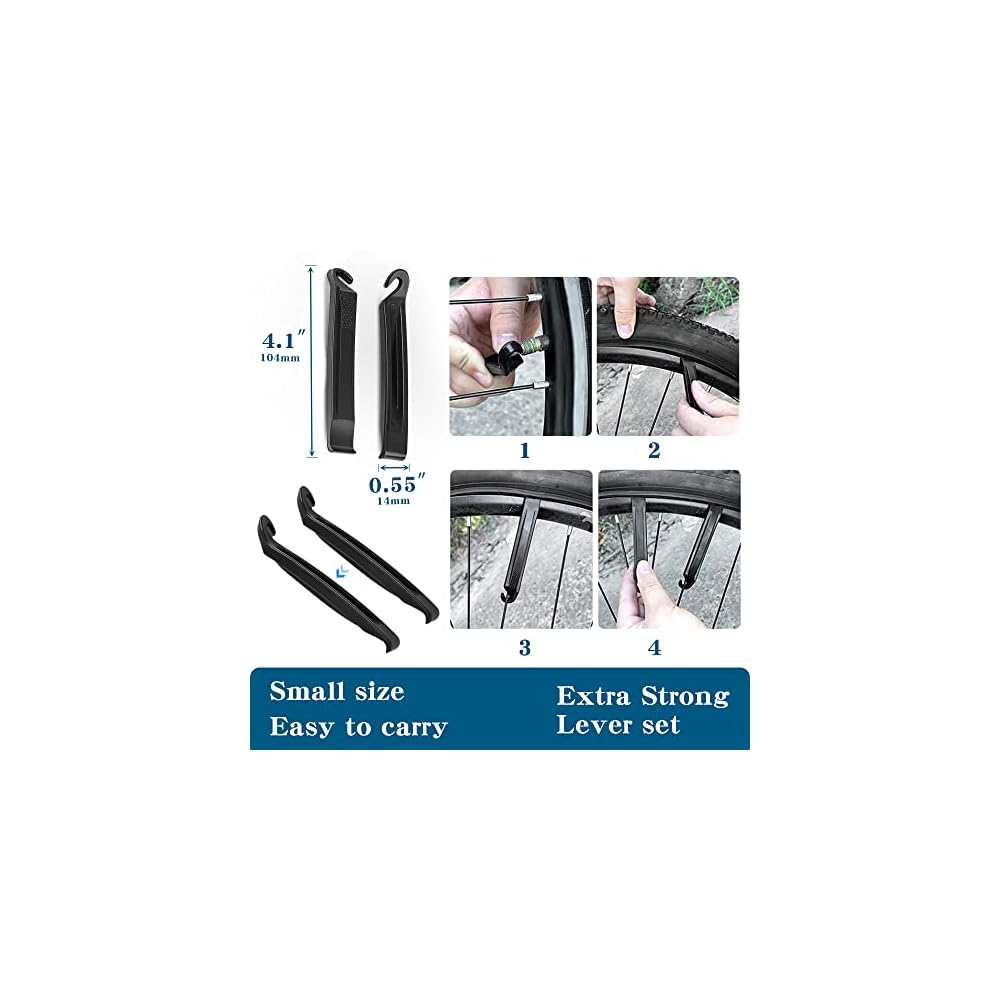 4.1″
104mm

0.55″
14mm

1

2

3

4

Small size
Easy to carry

Extra Strong
Lever set