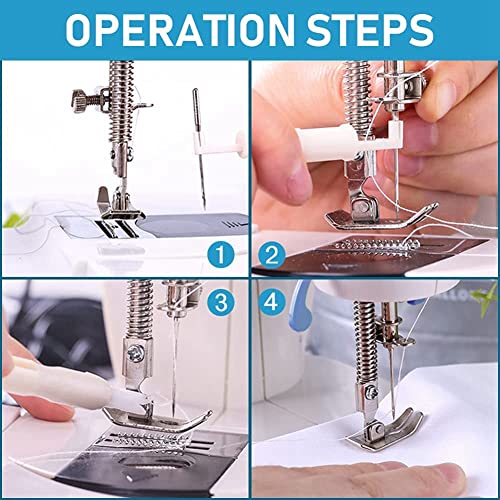 OPERATION STEPS

1

2

3

4