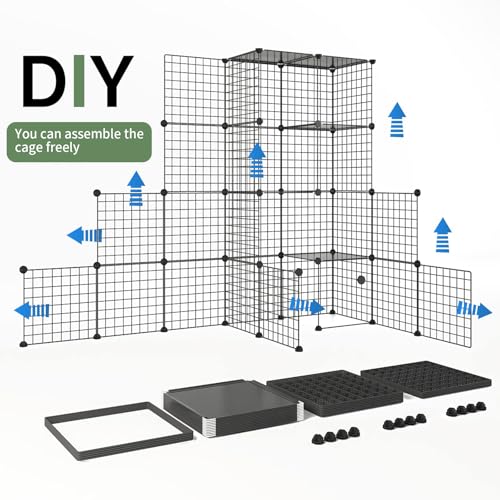 DIY

You can assemble the cage freely