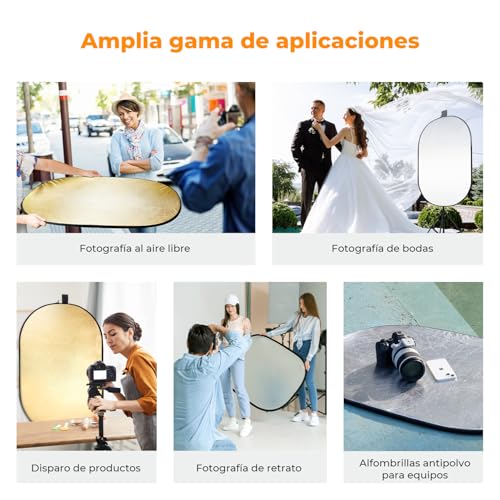 Amplia gama de aplicaciones

Fotografía al aire libre

Fotografía de bodas

Disparo de productos

Fotografía de retrato

Alfombrillas antipolvo para equipos