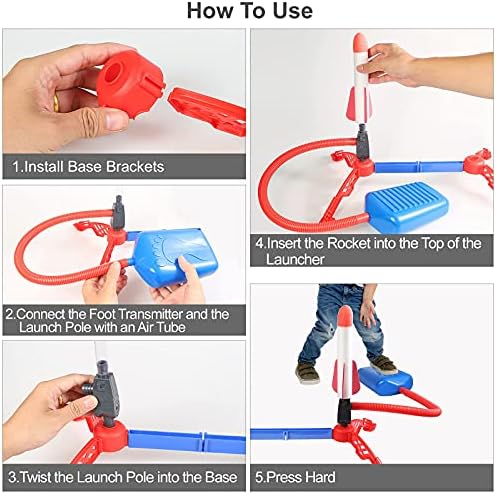 How To Use

1.Install Base Brackets

2.Connect the Foot Transmitter and the Launch Pole with an Air Tube

3.Twist the Launch Pole into the Base

4.Insert the Rocket into the Top of the Launcher

5.Press Hard