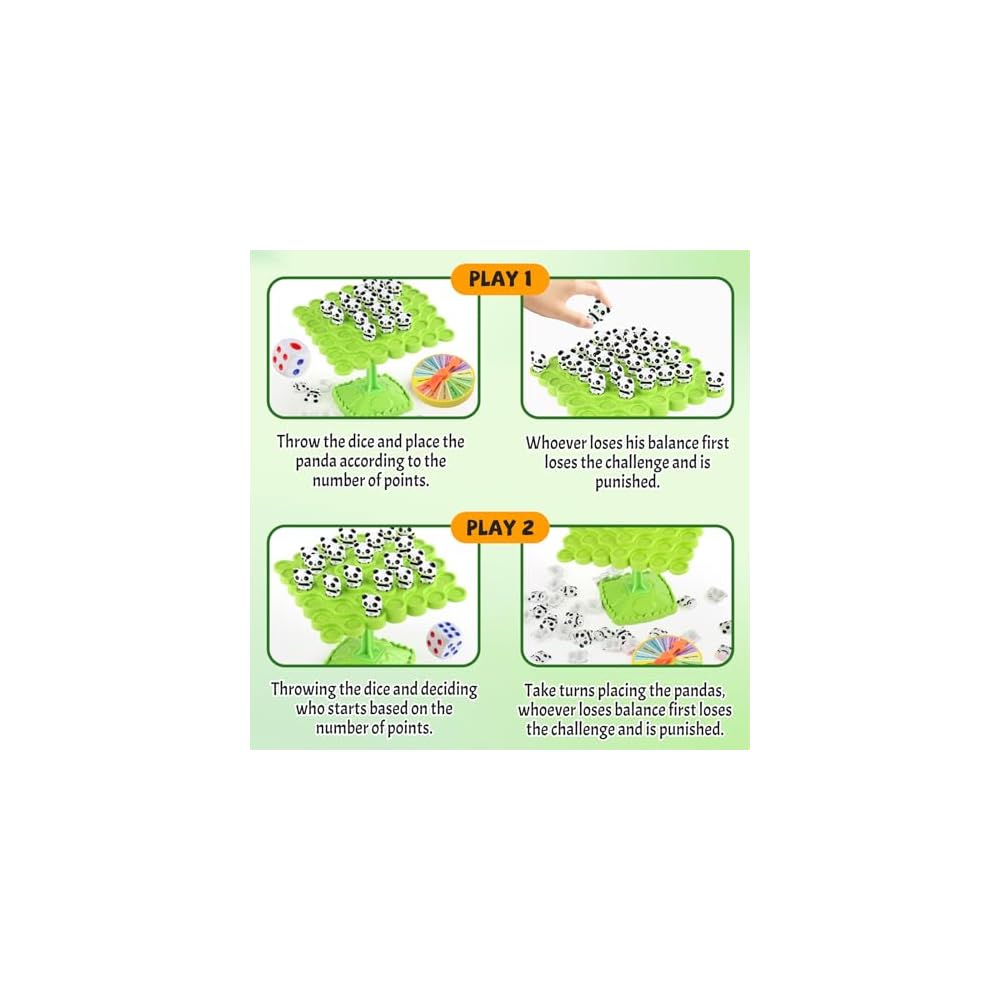 PLAY 1

Throw the dice and place the panda according to the number of points.

Whoever loses his balance first loses the challenge and is punished.

PLAY 2

Throwing the dice and deciding who starts based on the number of points.

Take turns placing the pandas, whoever loses balance first loses the challenge and is punished.