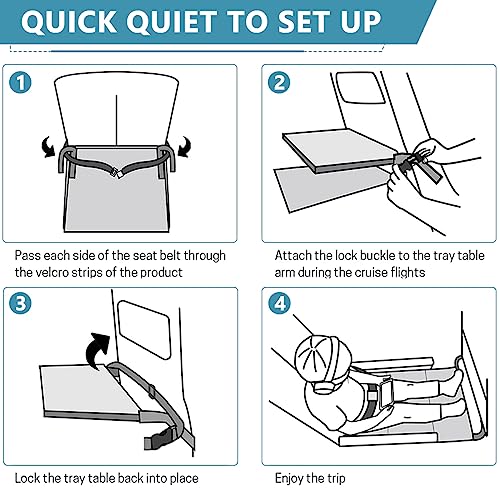 QUICK QUIET TO SET UP

1

Pass each side of the seat belt through the velcro strips of the product

2

Attach the lock buckle to the tray table arm during the cruise flights

3

Lock the tray table back into place

4

Enjoy the trip