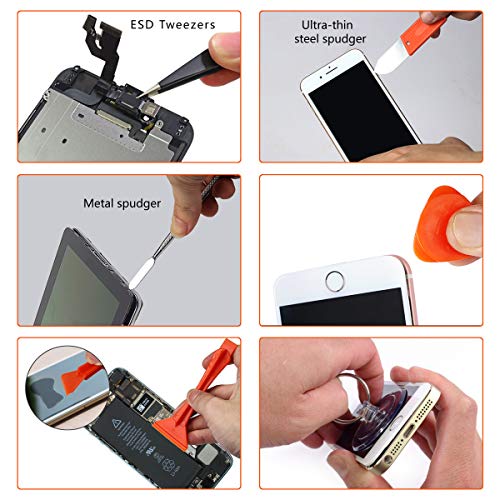 ESD Tweezers

Ultra-thin steel spudger

Metal spudger