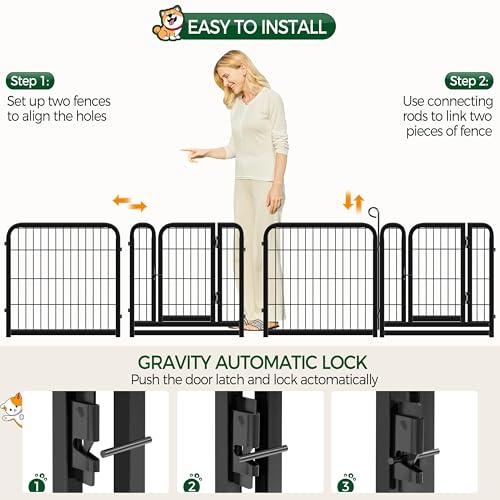 EASY TO INSTALL

Step 1:
Set up two fences to align the holes

Step 2:
Use connecting rods to link two pieces of fence

GRAVITY AUTOMATIC LOCK
Push the door latch and lock actomatically

1

2

3