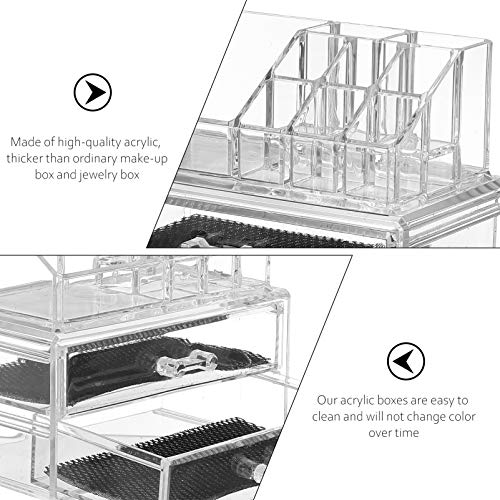 Made of high-quality acrylic, thicker than ordinary make-up box and jewelry box

Our acrylic boxes are easy to clean and will not change color over time