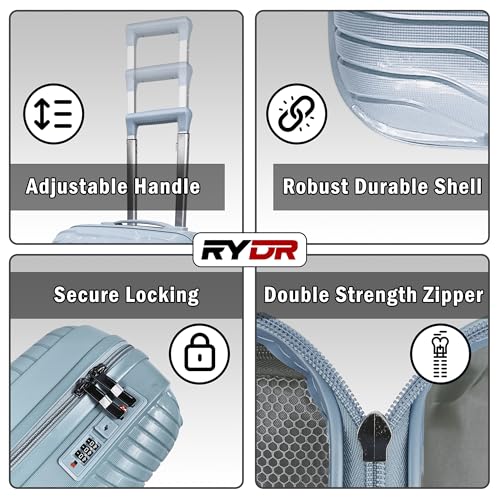 Adjustable Handle

Robust Durable Shell

RYDR

Secure Locking

Double Strength Zipper