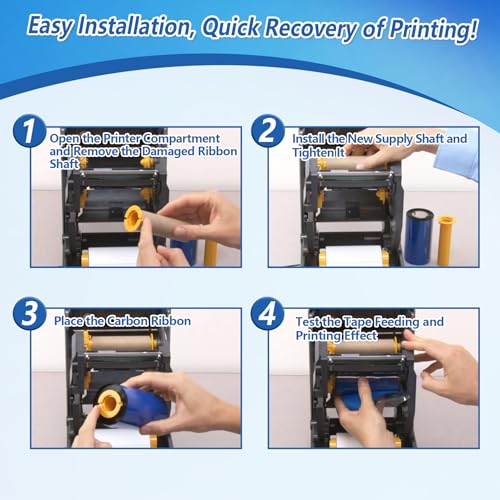 Easy Installation, Quick Recovery of Printing!

1

Open the Printer Compartment and Remove the Damaged Ribbon Shaft

2

Install the New Supply Shaft and Tighten It

3

Place the Carbon Ribbon

4

Test the Tape Feeding and Printing Effect