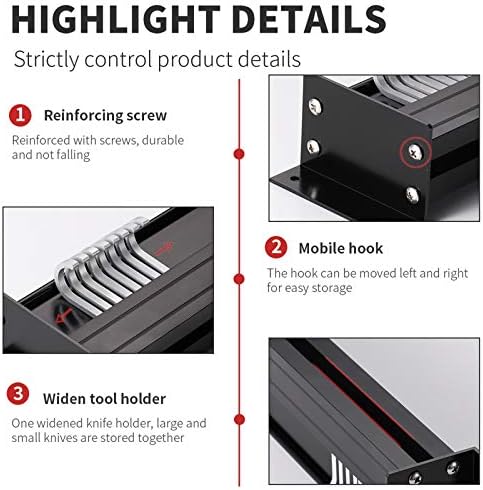 HIGHLIGHT DETAILS

Strictly control product details

1 Reinforcing screw

Reinforced with screws, durable and not falling

2 Mobile hook

The hook can be moved left and right for easy storage

3 Widen tool holder

One widened knife holder, large and small knives are stored together