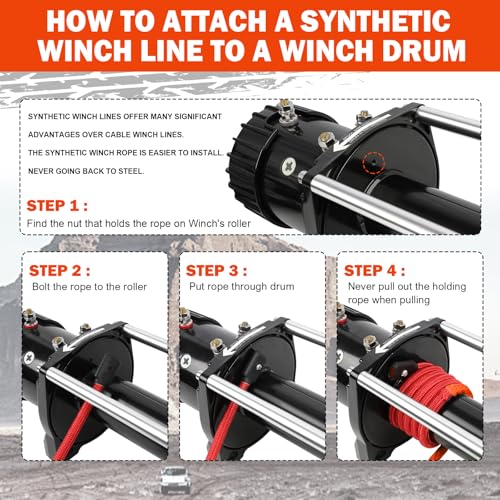 HOW TO ATTACH A SYNTHETIC WINCH LINE TO A WINCH DRUM

SYNTHETIC WINCH LINES OFFER MANY SIGNIFICANT ADVANTAGES OVER CABLE WINCH LINES.

THE SYNTHETIC WINCH ROPE IS EASIER TO INSTALL.

NEVER GOING BACK TO STEEL.

STEP 1 :
Find the nut that holds the rope on Winch's roller

STEP 2 :
Bolt the rope to the roller

STEP 3 :
Put rope through drum

STEP 4 :
Never pull out the holding rope when pulling