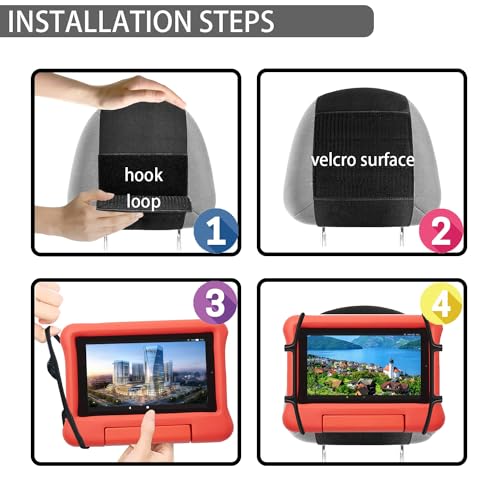 INSTALLATION STEPS

hook
loop
1

velcro surface
2

3

4