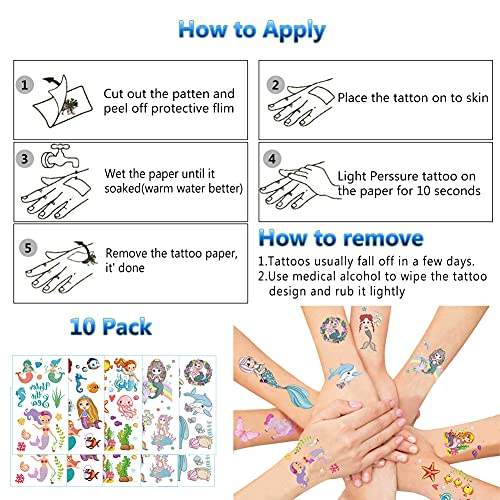 How to Apply

1 Cut out the patten and peel off protective flim

2 Place the tatton on to skin

3 Wet the paper until it soaked(warm water better)

4 Light Perssure tattoo on the paper for 10 seconds

5 Remove the tattoo paper, it' done

How to remove

1.Tattoos usually fall off in a few days.
2.Use medical alcohol to wipe the tattoo design and rub it lightly

10 Pack

Under the Sea